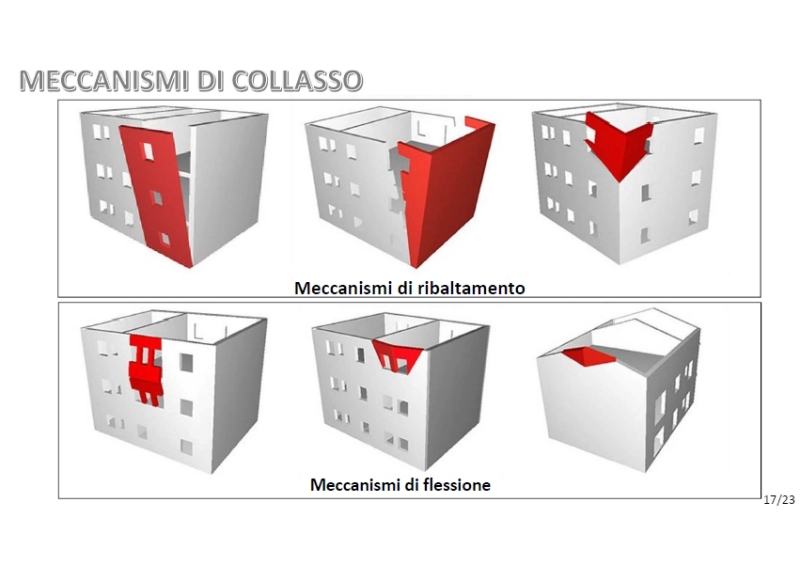 MECCANISMI DI COLLASSO

Meccanismi di ribaltamento

Meccanismi di flessione

17/23