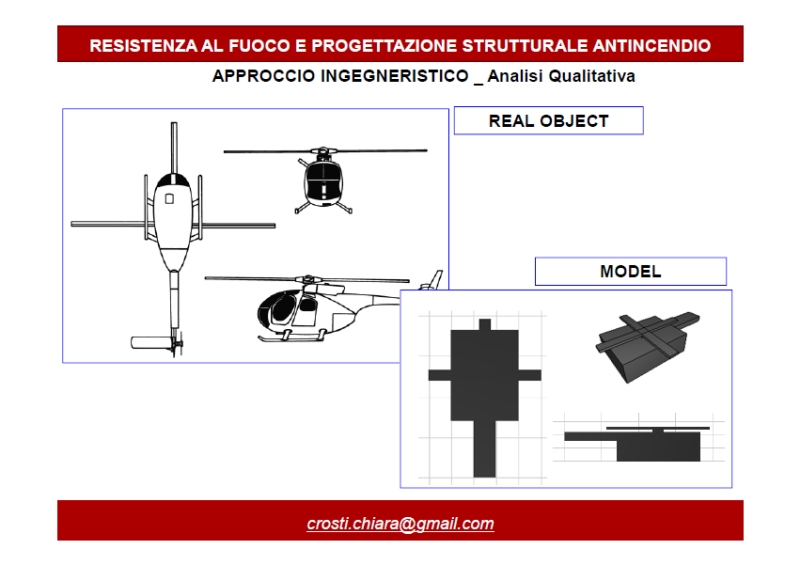 RESISTENZA AL FUOCO E PROGETTAZIONE STRUTTURALE ANTINCENDIO

APPROCCIO INGEGNERISTICO _ Analisi Qualitativa

REAL OBJECT

MODEL

crosti.chiara@gmail.com