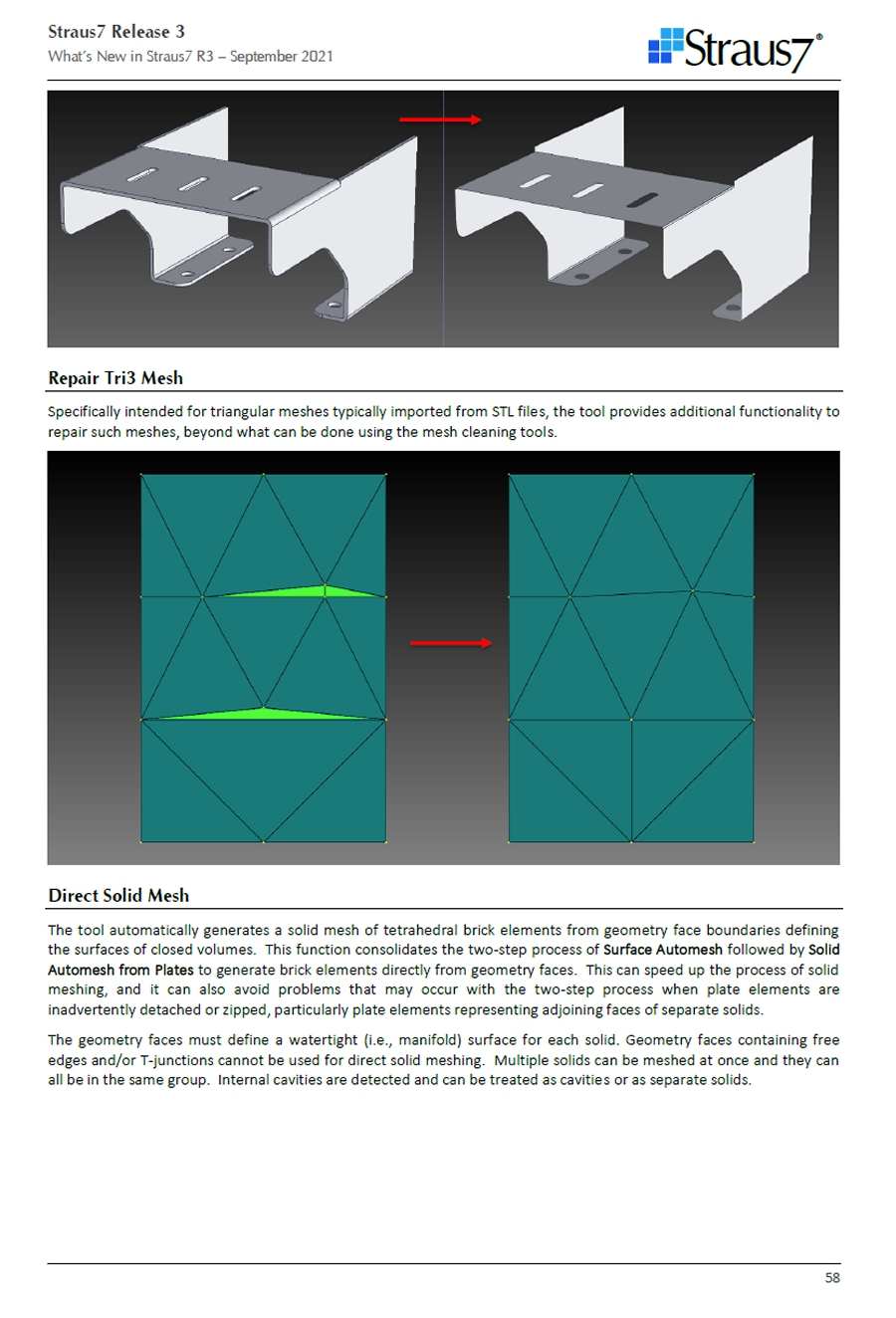 Straus7 Release 3
What's New in Straus7 R3 – September 2021

Straus7®

Repair Tri3 Mesh

Specifically intended for triangular meshes typically imported from STL files, the tool provides additional functionality to repair such meshes, beyond what can be done using the mesh cleaning tools.

Direct Solid Mesh

The tool automatically generates a solid mesh of tetrahedral brick elements from geometry face boundaries defining the surfaces of closed volumes. This function consolidates the two-step process of Surface Automesh followed by Solid Automesh from Plates to generate brick elements directly from geometry faces. This can speed up the process of solid meshing, and it can also avoid problems that may occur with the two-step process when plate elements are inadvertently detached or zipped, particularly plate elements representing adjoining faces of separate solids.

The geometry faces must define a watertight (i.e., manifold) surface for each solid. Geometry faces containing free edges and/or T-junctions cannot be used for direct solid meshing. Multiple solids can be meshed at once and they can all be in the same group. Internal cavities are detected and can be treated as cavities or as separate solids.

58