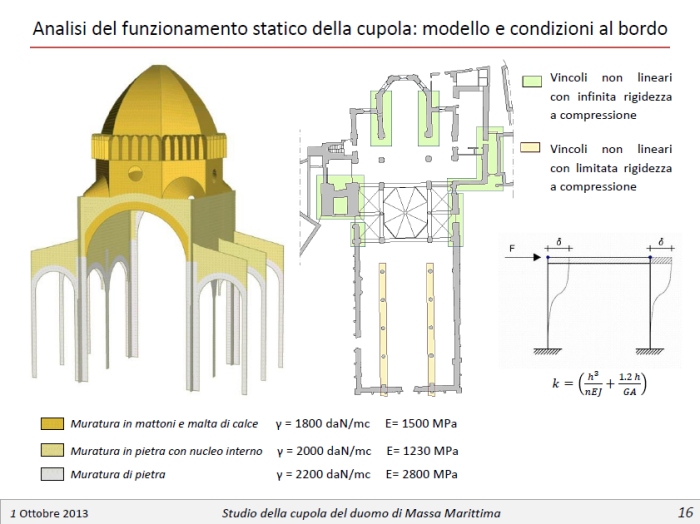 Analisi del funzionamento statico della cupola: modello e condizioni al bordo

Vincoli non lineari con infinita rigidezza a compressione

Vincoli non lineari con limitata rigidezza a compressione

F

$\delta$

$\delta$

$k = \left(\frac{h^3}{nEJ} + \frac{1.2\,h}{GA}\right)$

Muratura in mattoni e malta di calce γ = 1800 daN/mc E= 1500 MPa

Muratura in pietra con nucleo interno γ = 2000 daN/mc E= 1230 MPa

Muratura di pietra γ = 2200 daN/mc E= 2800 MPa

1 Ottobre 2013

Studio della cupola del duomo di Massa Marittima

16