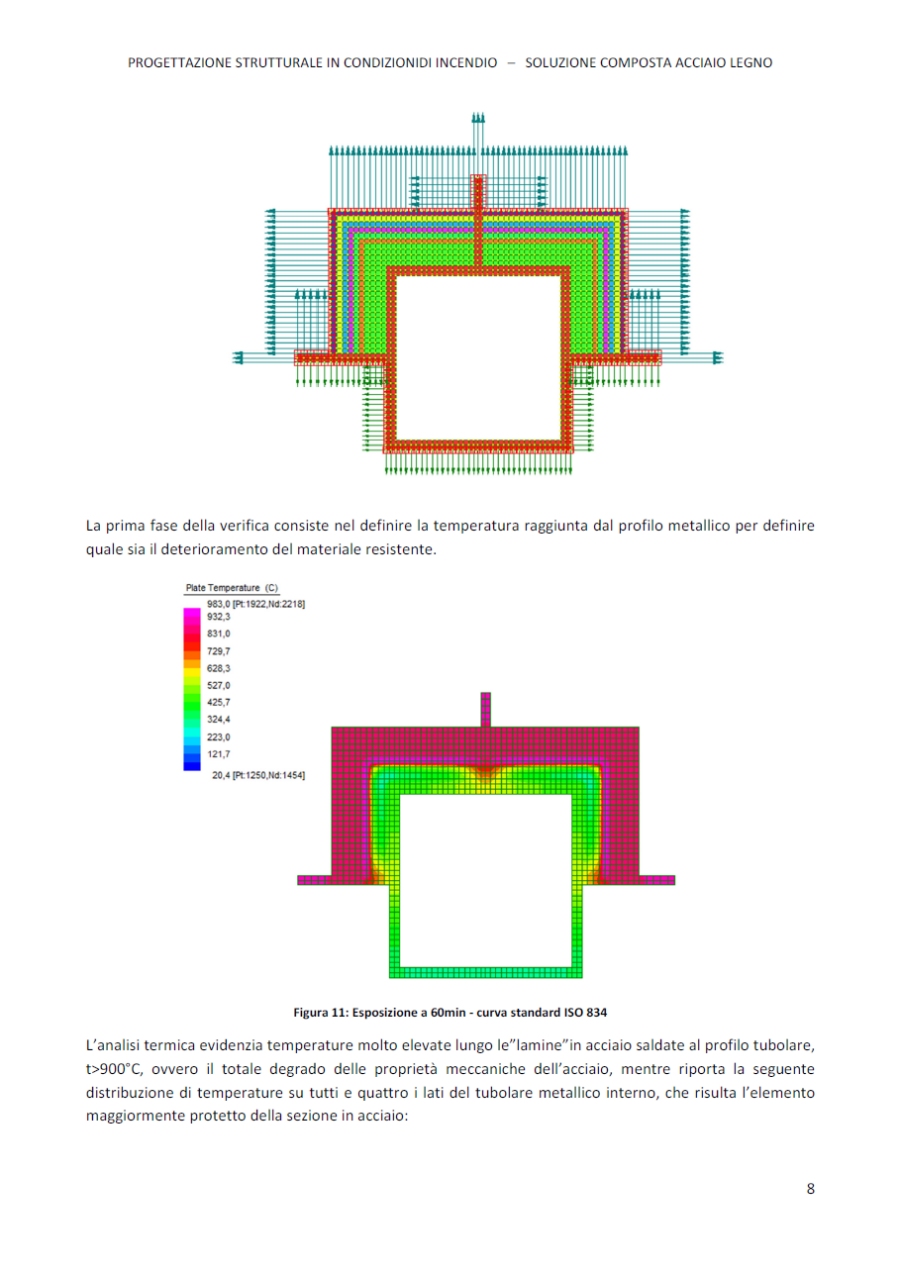 PROGETTAZIONE STRUTTURALE IN CONDIZIONIDI INCENDIO – SOLUZIONE COMPOSTA ACCIAIO LEGNO

La prima fase della verifica consiste nel definire la temperatura raggiunta dal profilo metallico per definire quale sia il deterioramento del materiale resistente.

Plate Temperature (C)
983,0 [Pt:1922,Nd:2218]
932,3
831,0
729,7
628,3
527,0
425,7
324,4
223,0
121,7
20,4 [Pt:1250,Nd:1454]

Figura 11: Esposizione a 60min - curva standard ISO 834

L'analisi termica evidenzia temperature molto elevate lungo le"lamine"in acciaio saldate al profilo tubolare, t>900°C, ovvero il totale degrado delle proprietà meccaniche dell'acciaio, mentre riporta la seguente distribuzione di temperature su tutti e quattro i lati del tubolare metallico interno, che risulta l'elemento maggiormente protetto della sezione in acciaio:

8